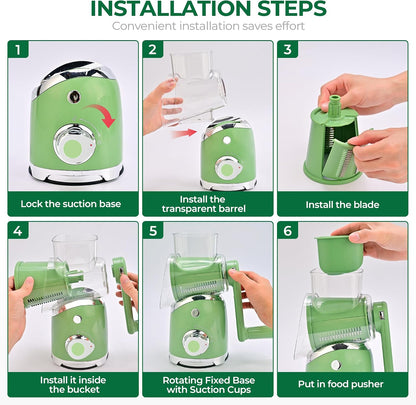 INSTALLATION STEPS
Convenient installation saves effort

1
Lock the suction base

2
Install the transparent barrel

3
Install the blade

4
Install it inside the bucket

5
Rotating Fixed Base with Suction Cups

6
Put in food pusher