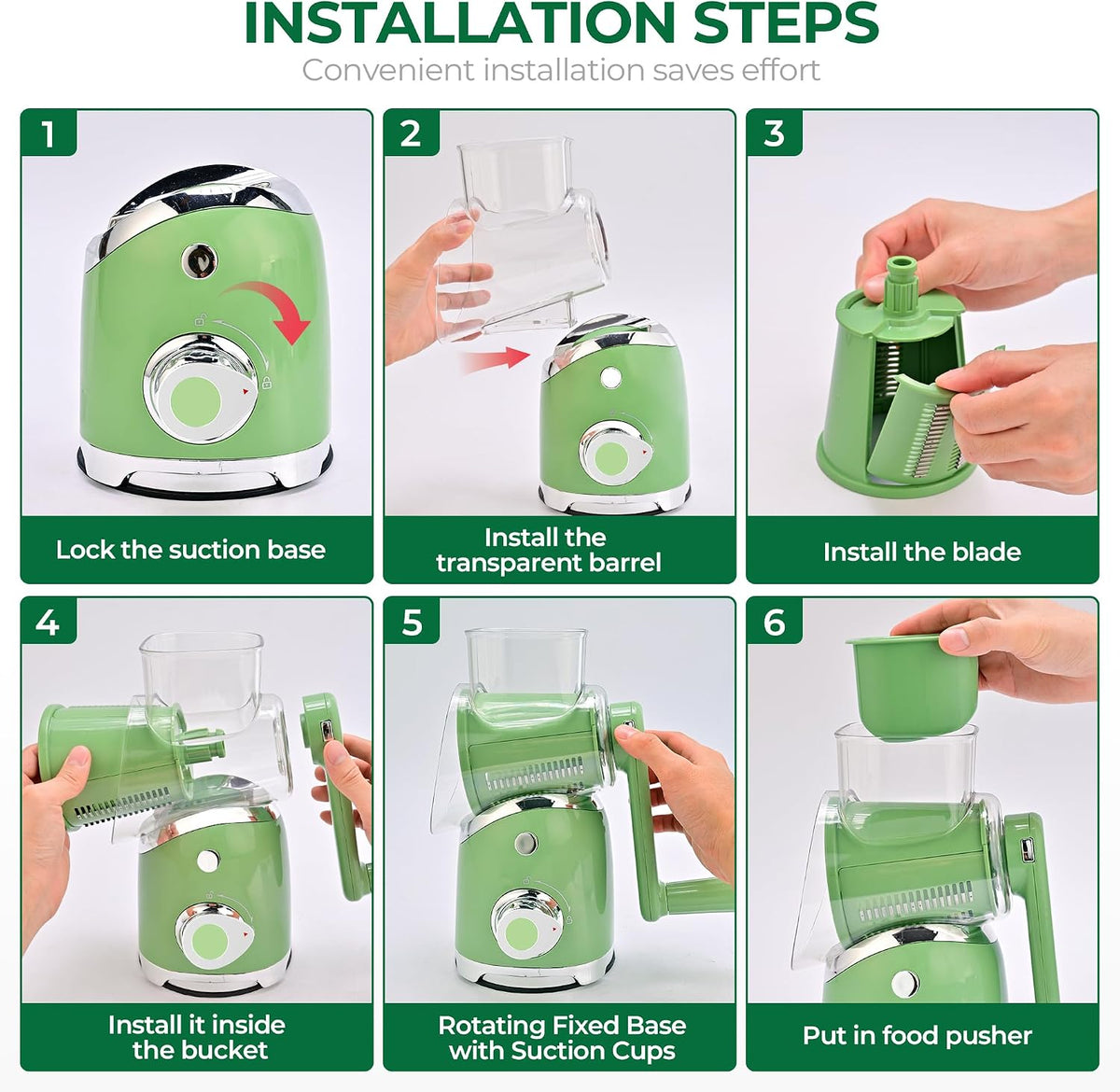 INSTALLATION STEPS
Convenient installation saves effort

1
Lock the suction base

2
Install the transparent barrel

3
Install the blade

4
Install it inside the bucket

5
Rotating Fixed Base with Suction Cups

6
Put in food pusher