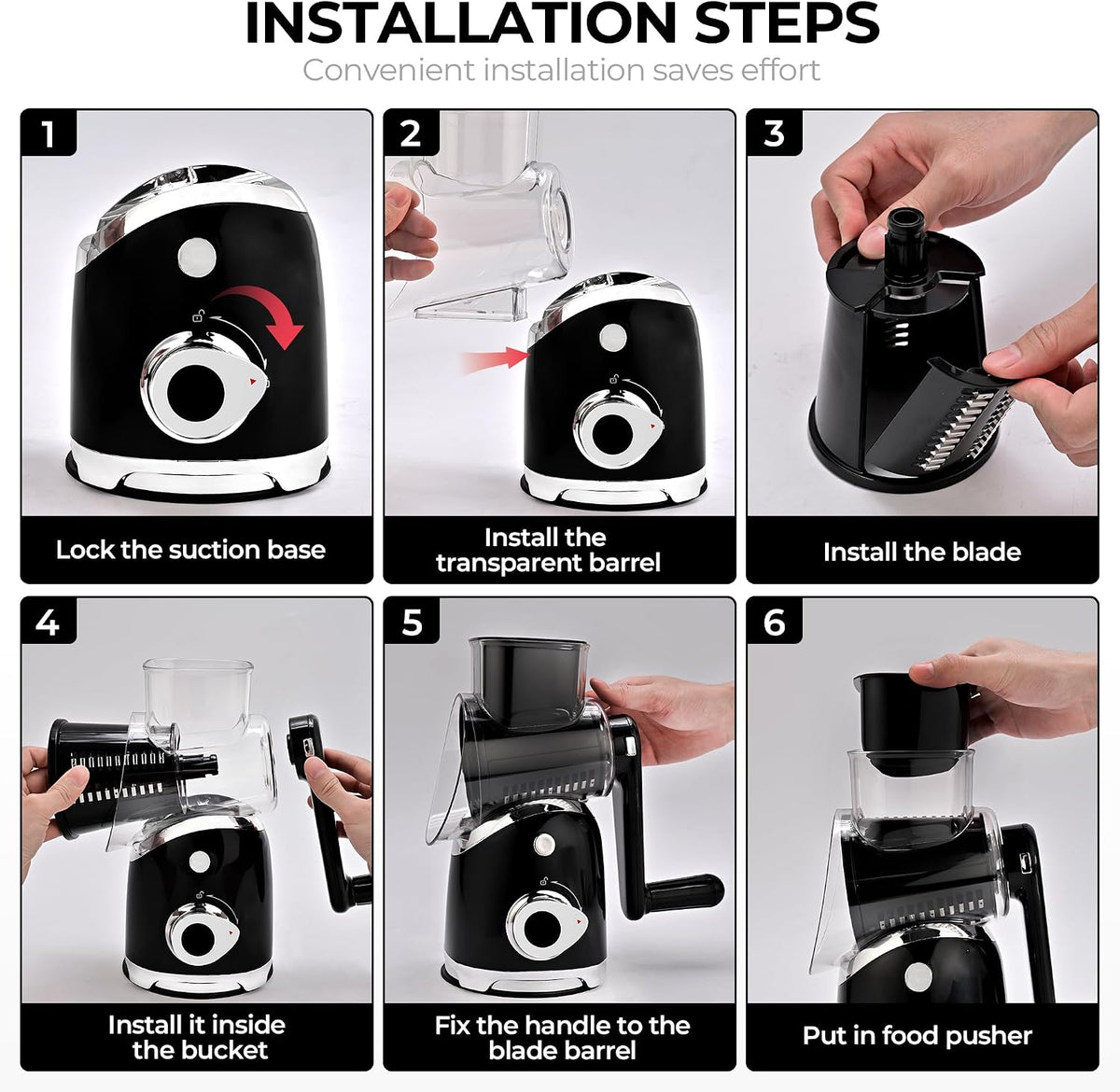 INSTALLATION STEPS
Convenient installation saves effort

1
Lock the suction base

2
Install the transparent barrel

3
Install the blade

4
Install it inside the bucket

5
Fix the handle to the blade barrel

6
Put in food pusher