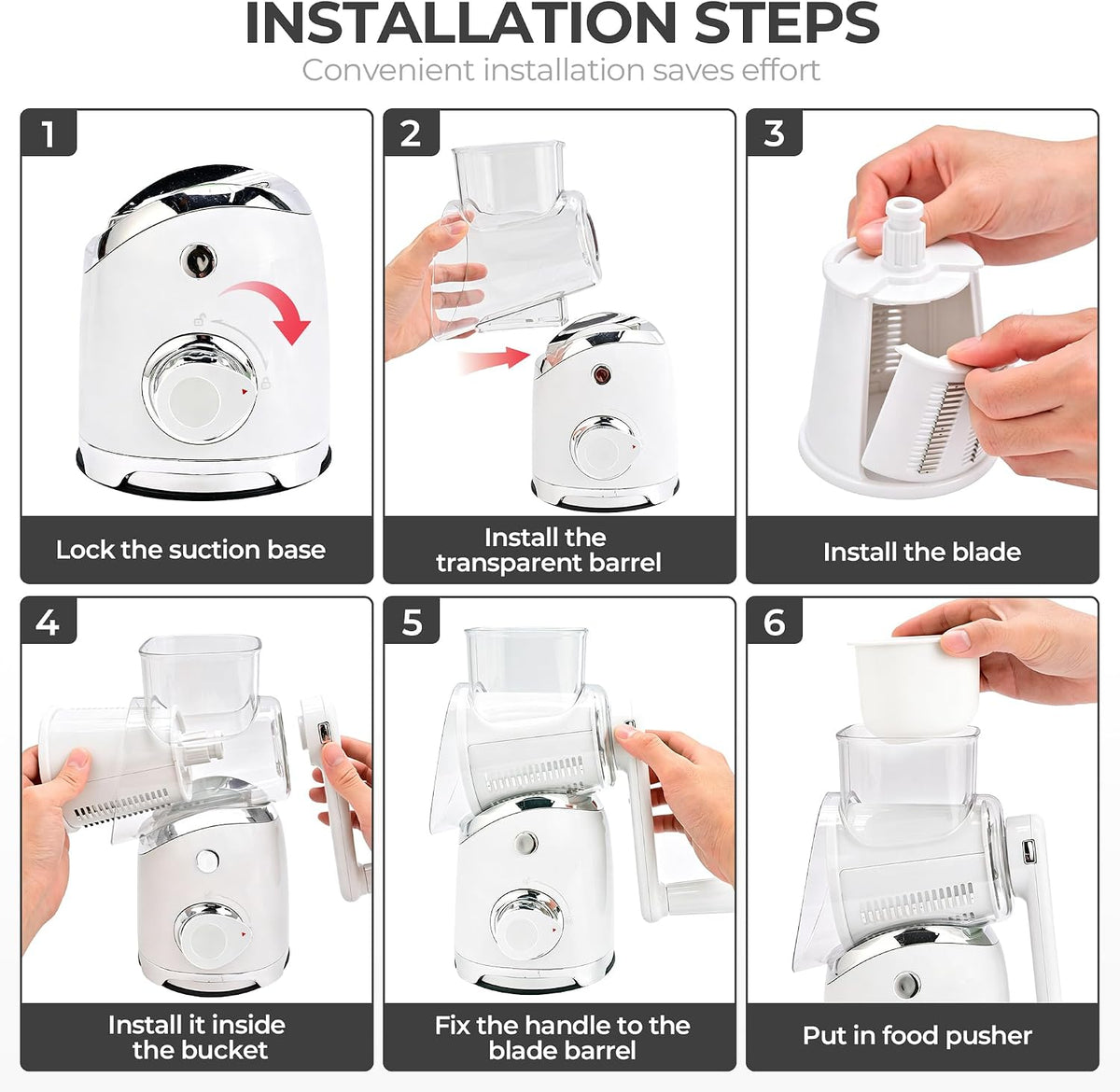 INSTALLATION STEPS
Convenient installation saves effort

1
Lock the suction base

2
Install the transparent barrel

3
Install the blade

4
Install it inside the bucket

5
Fix the handle to the blade barrel

6
Put in food pusher