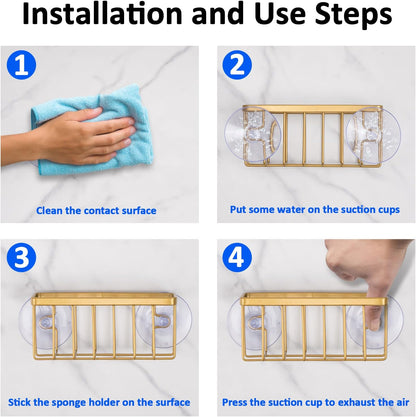 Installation and Use Steps

1

Clean the contact surface

2

Put some water on the suction cups

3

Stick the sponge holder on the surface

4

Press the suction cup to exhaust the air