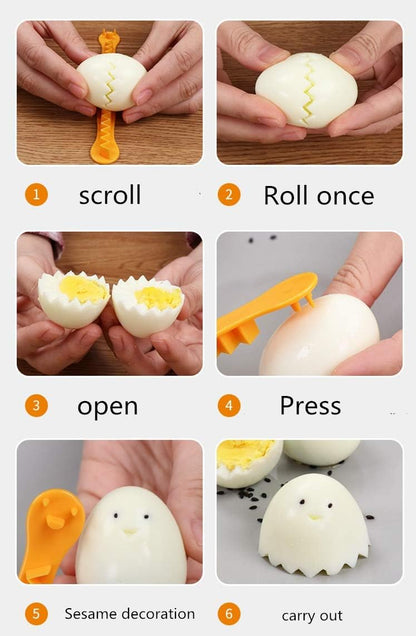 1 scroll

2 Roll once

3 open

4 Press

5 Sesame decoration

6 carry out