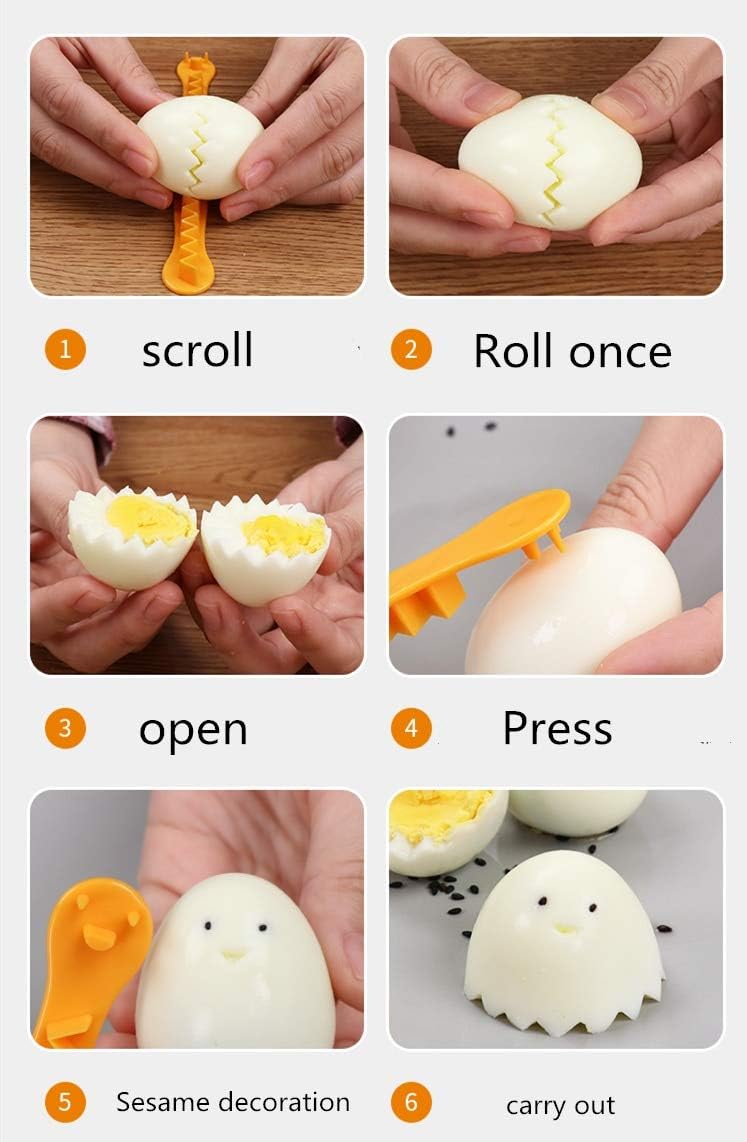 1 scroll

2 Roll once

3 open

4 Press

5 Sesame decoration

6 carry out