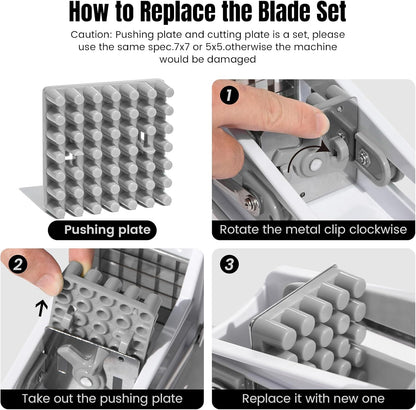 How to Replace the Blade Set

Caution: Pushing plate and cutting plate is a set, please use the same spec.7x7 or 5x5.otherwise the machine would be damaged

Pushing plate

1

Rotate the metal clip clockwise

2

Take out the pushing plate

3

Replace it with new one