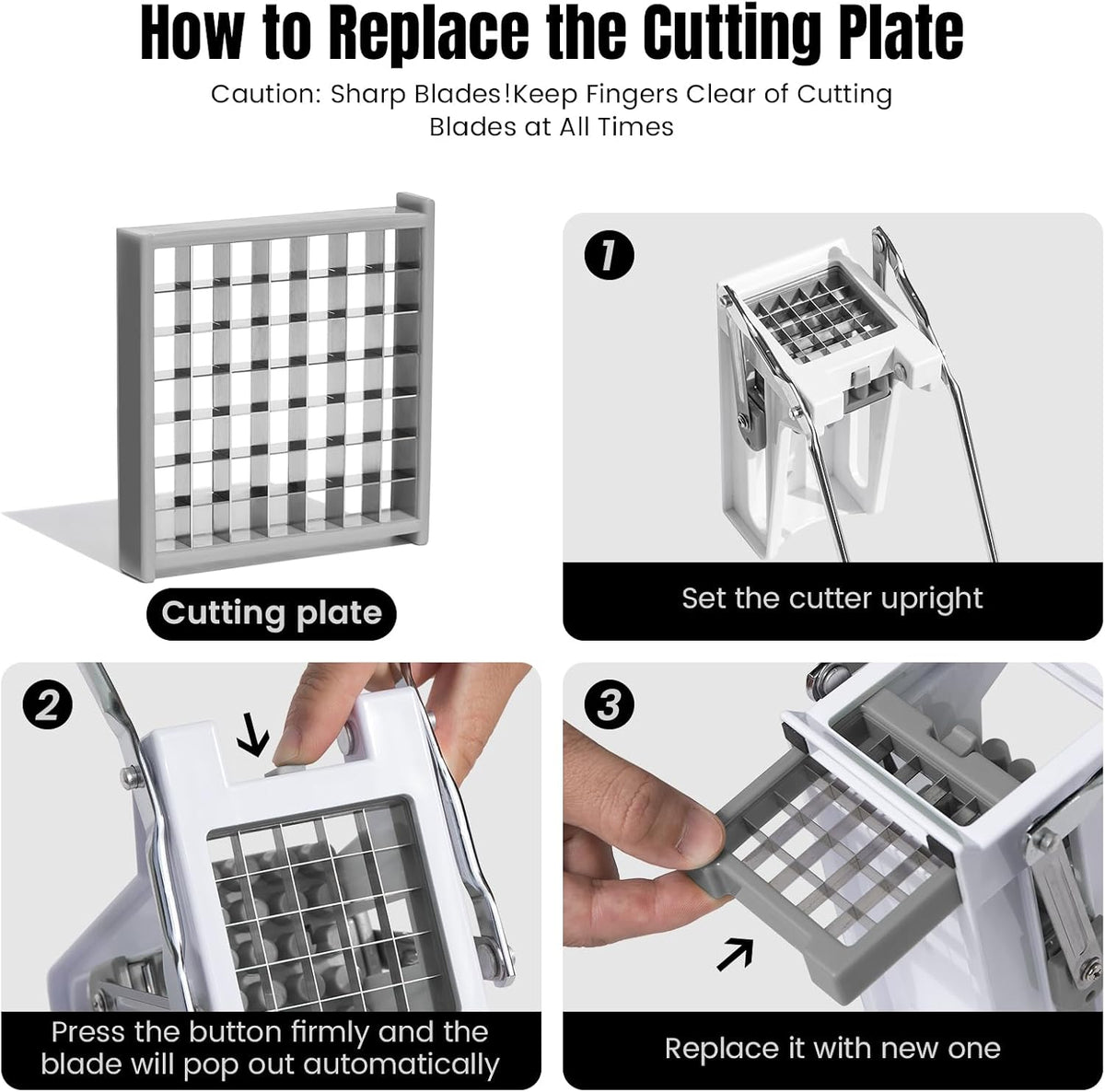 How to Replace the Cutting Plate

Caution: Sharp Blades!Keep Fingers Clear of Cutting Blades at All Times

Cutting plate

1

Set the cutter upright

2

Press the button firmly and the blade will pop out automatically

3

Replace it with new one