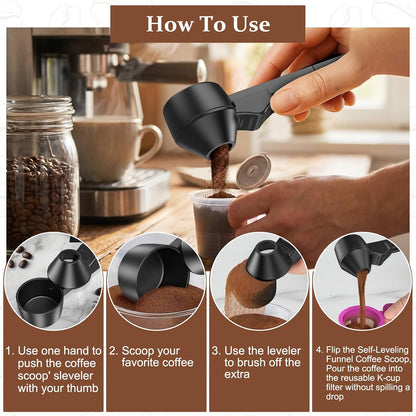 How To Use

1. Use one hand to push the coffee scoop' sleveler with your thumb

2. Scoop your favorite coffee

3. Use the leveler to brush off the extra

4. Flip the Self-Leveling Funnel Coffee Scoop, Pour the coffee into the reusable K-cup filter without spilling a drop