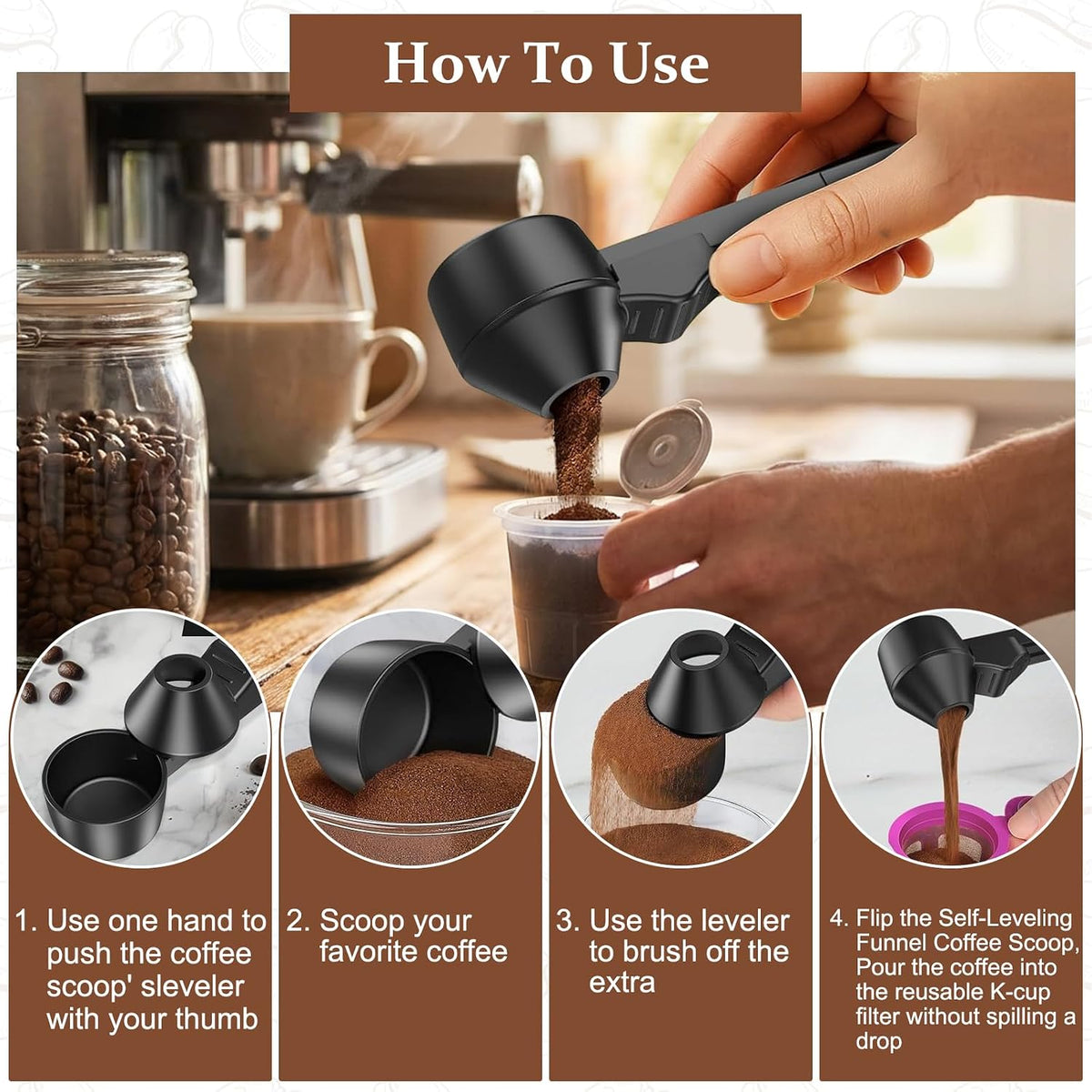 How To Use

1. Use one hand to push the coffee scoop' sleveler with your thumb

2. Scoop your favorite coffee

3. Use the leveler to brush off the extra

4. Flip the Self-Leveling Funnel Coffee Scoop, Pour the coffee into the reusable K-cup filter without spilling a drop