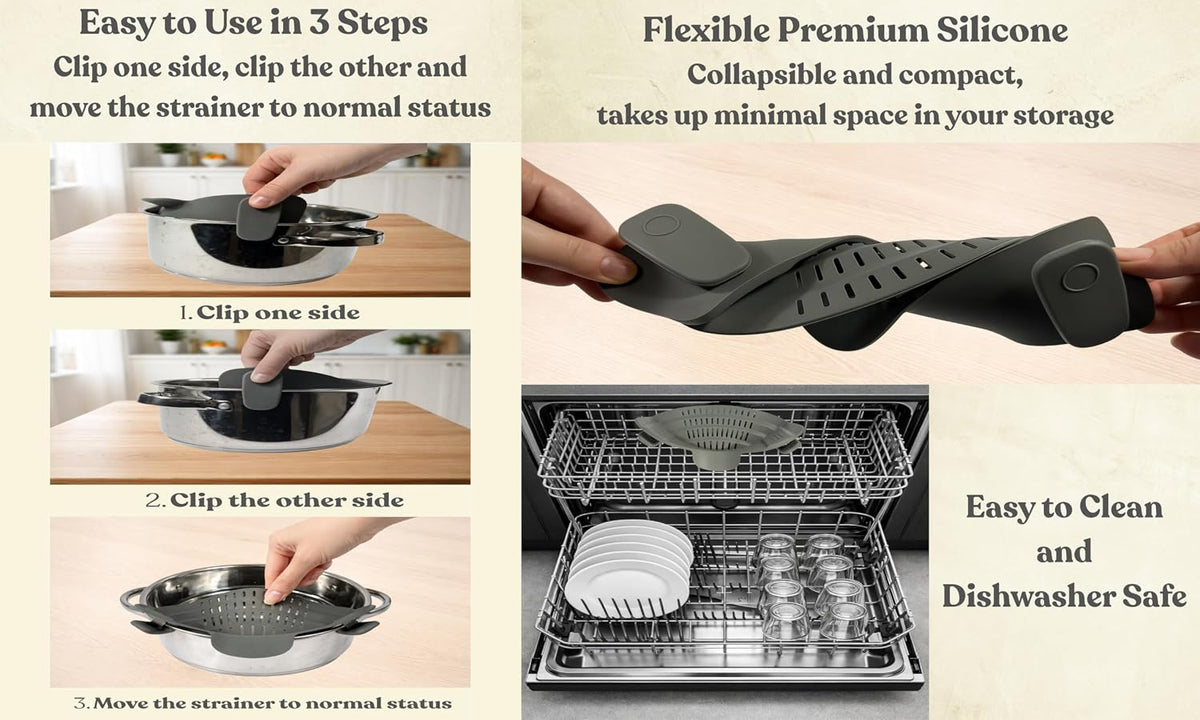 Easy to Use in 3 Steps
Clip one side, clip the other and move the strainer to normal status

1. Clip one side

2. Clip the other side

3. Move the strainer to normal status

Flexible Premium Silicone
Collapsible and compact, takes up minimal space in your storage

Easy to Clean and Dishwasher Safe