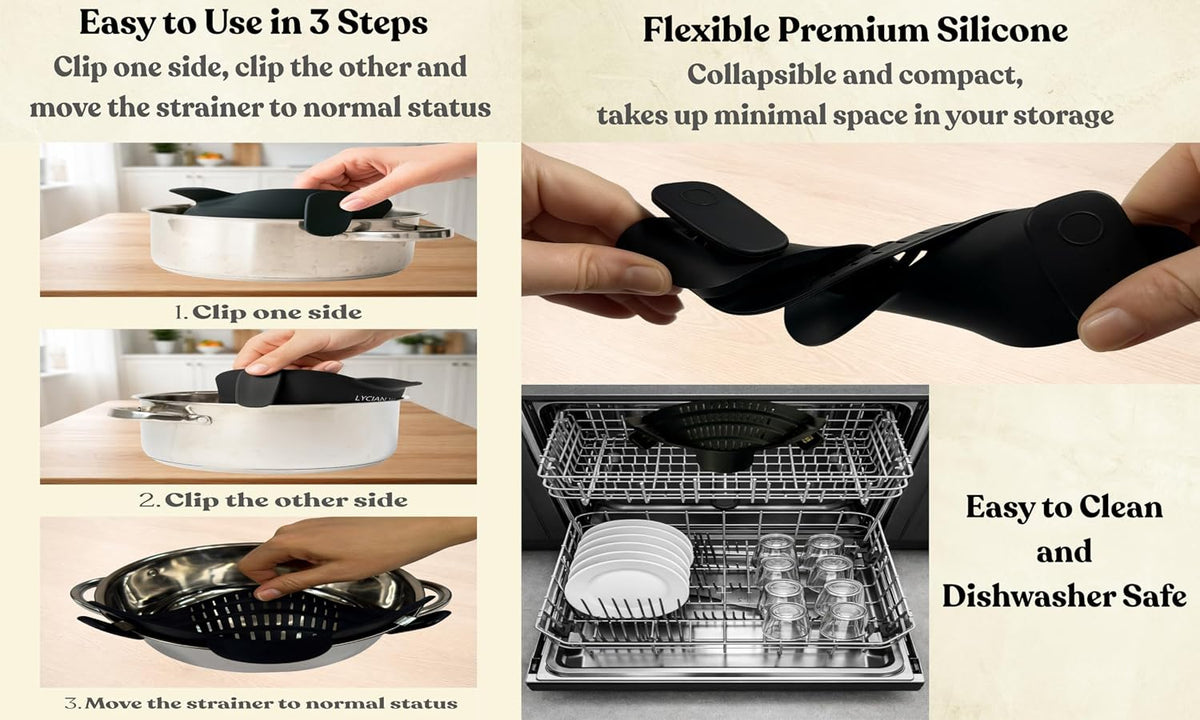 Easy to Use in 3 Steps
Clip one side, clip the other and move the strainer to normal status

1. Clip one side

LYCIAN

2. Clip the other side

3. Move the strainer to normal status

Flexible Premium Silicone
Collapsible and compact, takes up minimal space in your storage

Easy to Clean and Dishwasher Safe