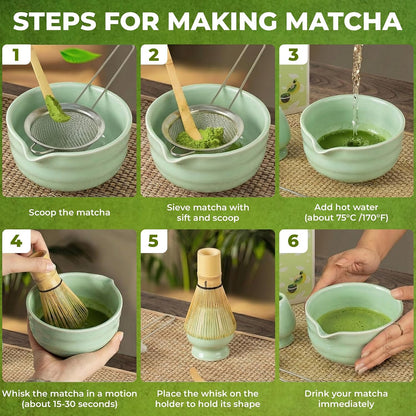 STEPS FOR MAKING MATCHA

1

Scoop the matcha

2

Sieve matcha with sift and scoop

3

Add hot water (about 75°C /170°F)

4

Whisk the matcha in a motion (about 15-30 seconds)

5

Place the whisk on the holder to hold its shape

6

Drink your matcha immediately