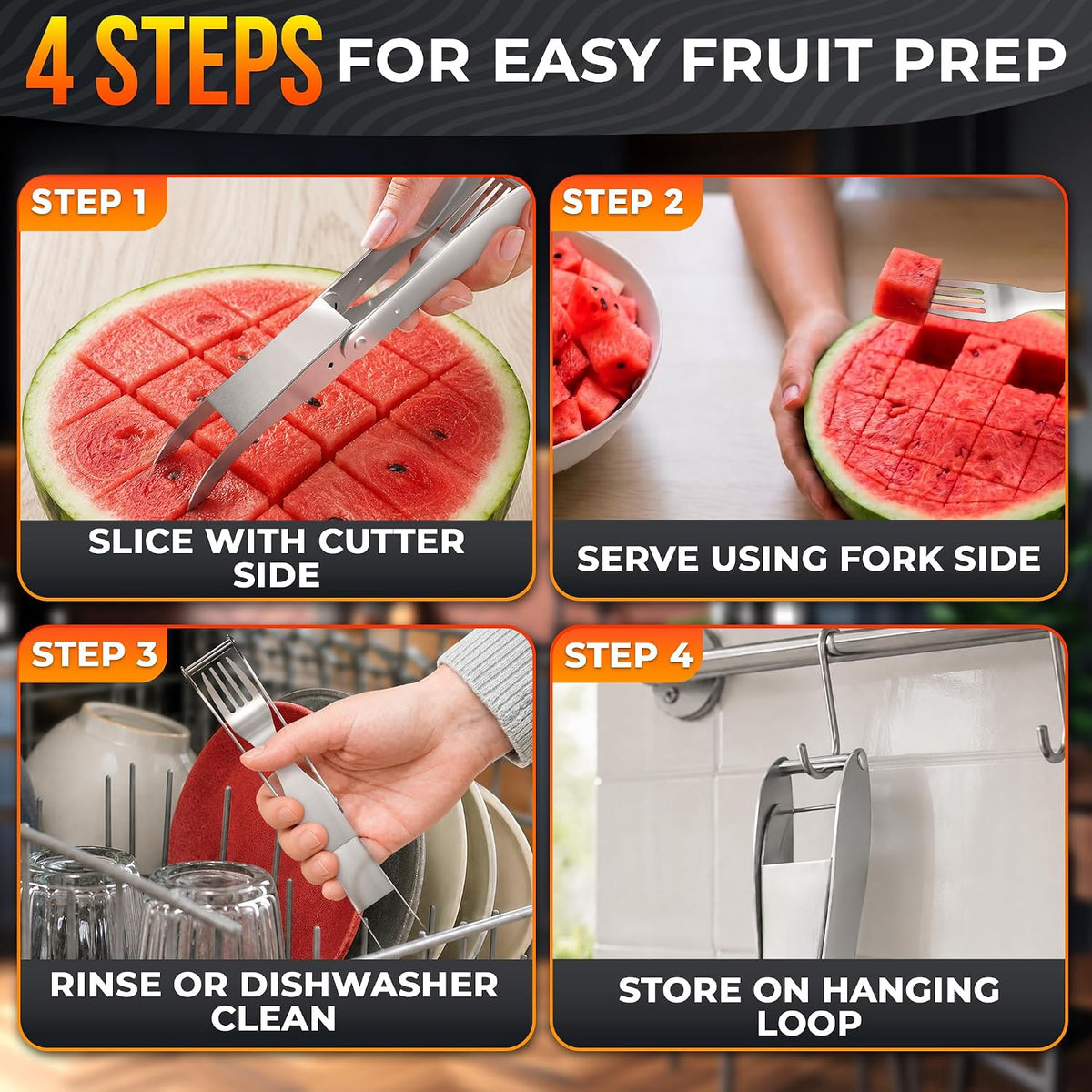 4 STEPS FOR EASY FRUIT PREP

STEP 1

SLICE WITH CUTTER SIDE

STEP 2

SERVE USING FORK SIDE

STEP 3

RINSE OR DISHWASHER CLEAN

STEP 4

STORE ON HANGING LOOP