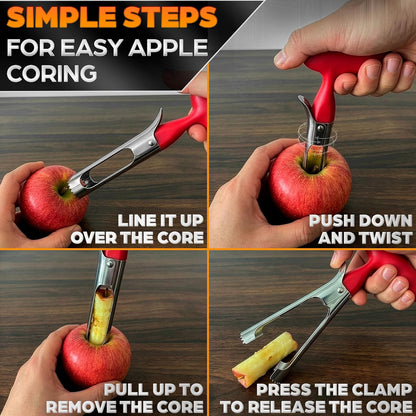 SIMPLE STEPS
FOR EASY APPLE CORING

LINE IT UP OVER THE CORE

PUSH DOWN AND TWIST

PULL UP TO REMOVE THE CORE

PRESS THE CLAMP TO RELEASE THE CORE