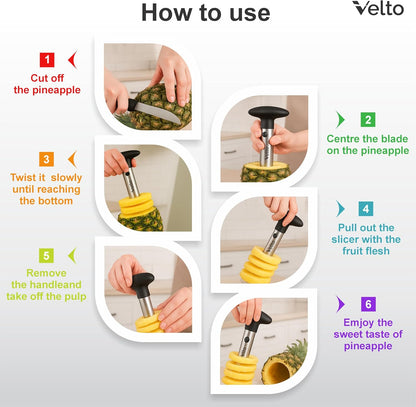 How to use

Velto

1
Cut off the pineapple

2
Centre the blade on the pineapple

3
Twist it  slowly until reaching the bottom

4
Pull out the slicer with the fruit flesh

5
Remove the handleand take off the pulp

6
Emjoy the sweet taste of pineapple