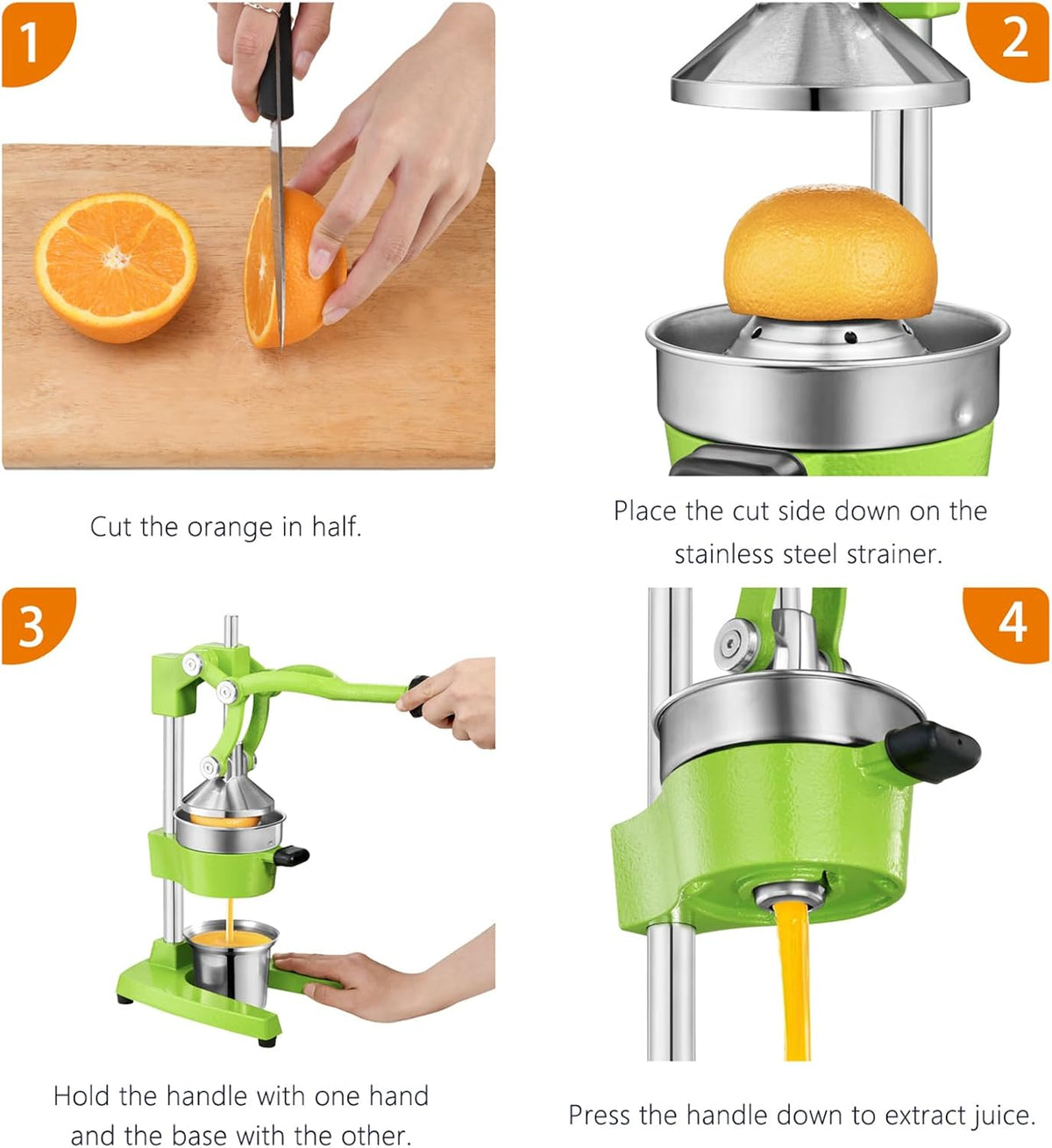 1

Cut the orange in half.

2

Place the cut side down on the stainless steel strainer.

3

Hold the handle with one hand and the base with the other.

4

Press the handle down to extract juice.