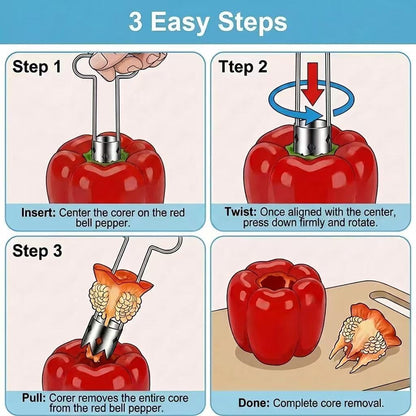 3 Easy Steps

Step 1

Insert: Center the corer on the red bell pepper.

Ttep 2

Twist: Once aligned with the center, press down firmly and rotate.

Step 3

Pull: Corer removes the entire core from the red bell pepper.

Done: Complete core removal.