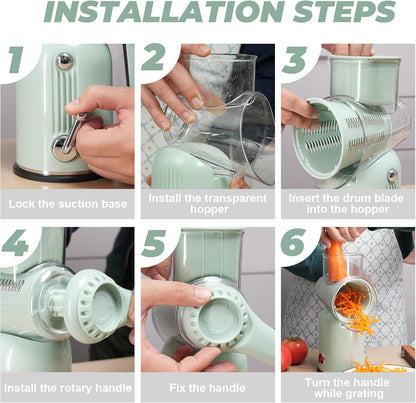 INSTALLATION STEPS

1

Lock the suction base

2

Install the transparent hopper

3

Insert the drum blade into the hopper

4

Install the rotary handle

5

Fix the handle

6

Turn the handle while grating