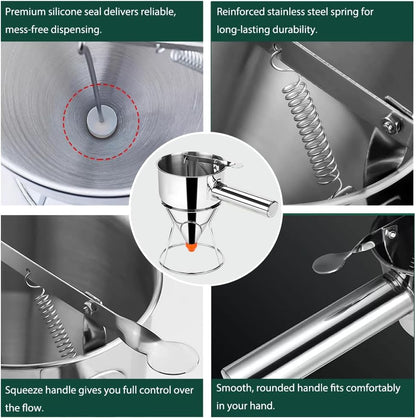 Premium silicone seal delivers reliable, mess-free dispensing.

Reinforced stainless steel spring for long-lasting durability.

Squeeze handle gives you full control over the flow.

Smooth, rounded handle fits comfortably in your hand.