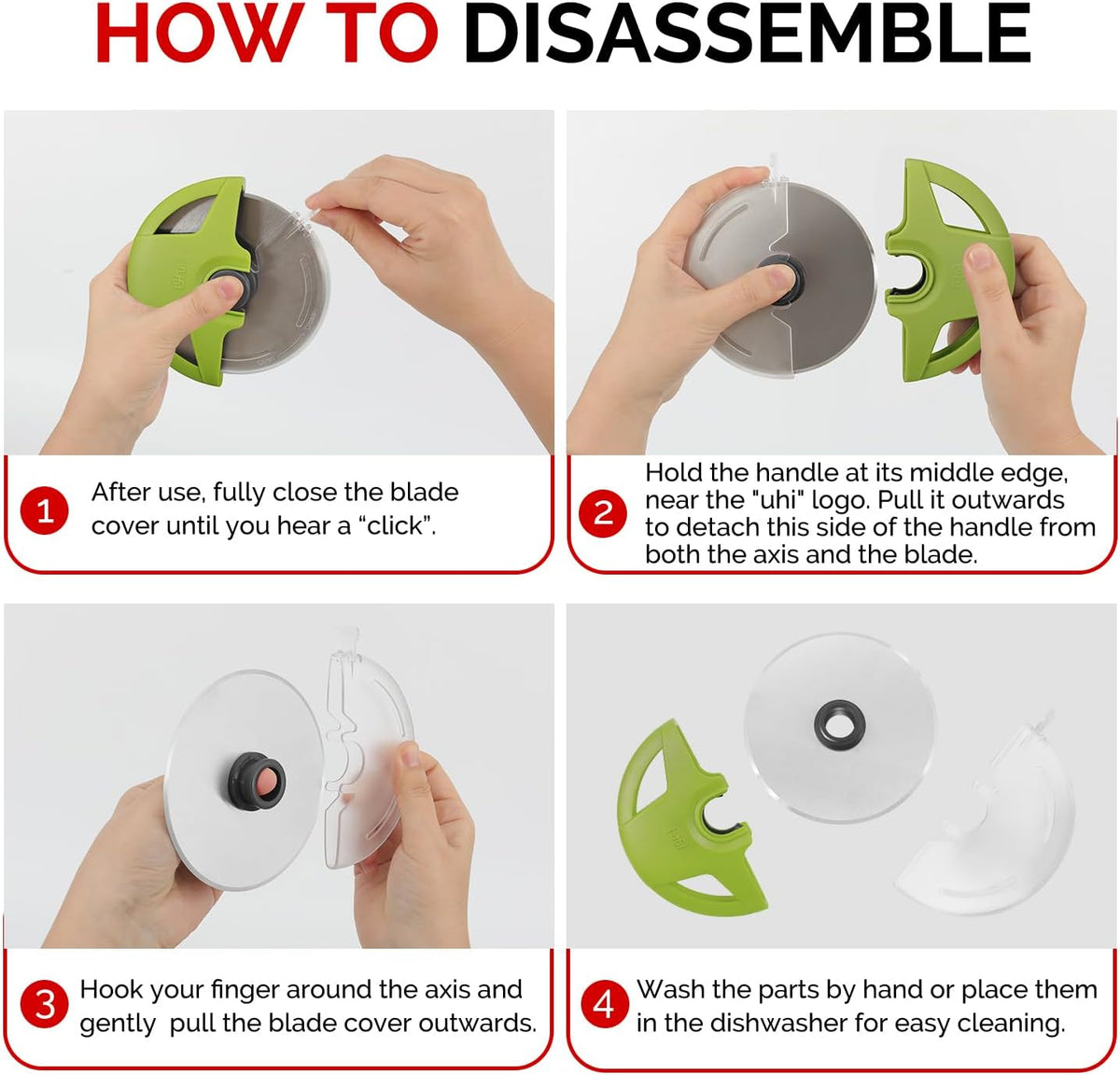 HOW TO DISASSEMBLE

1 After use, fully close the blade cover until you hear a "click".

2 Hold the handle at its middle edge, near the "uhi" logo. Pull it outwards to detach this side of the handle from both the axis and the blade.

3 Hook your finger around the axis and gently pull the blade cover outwards.

4 Wash the parts by hand or place them in the dishwasher for easy cleaning.