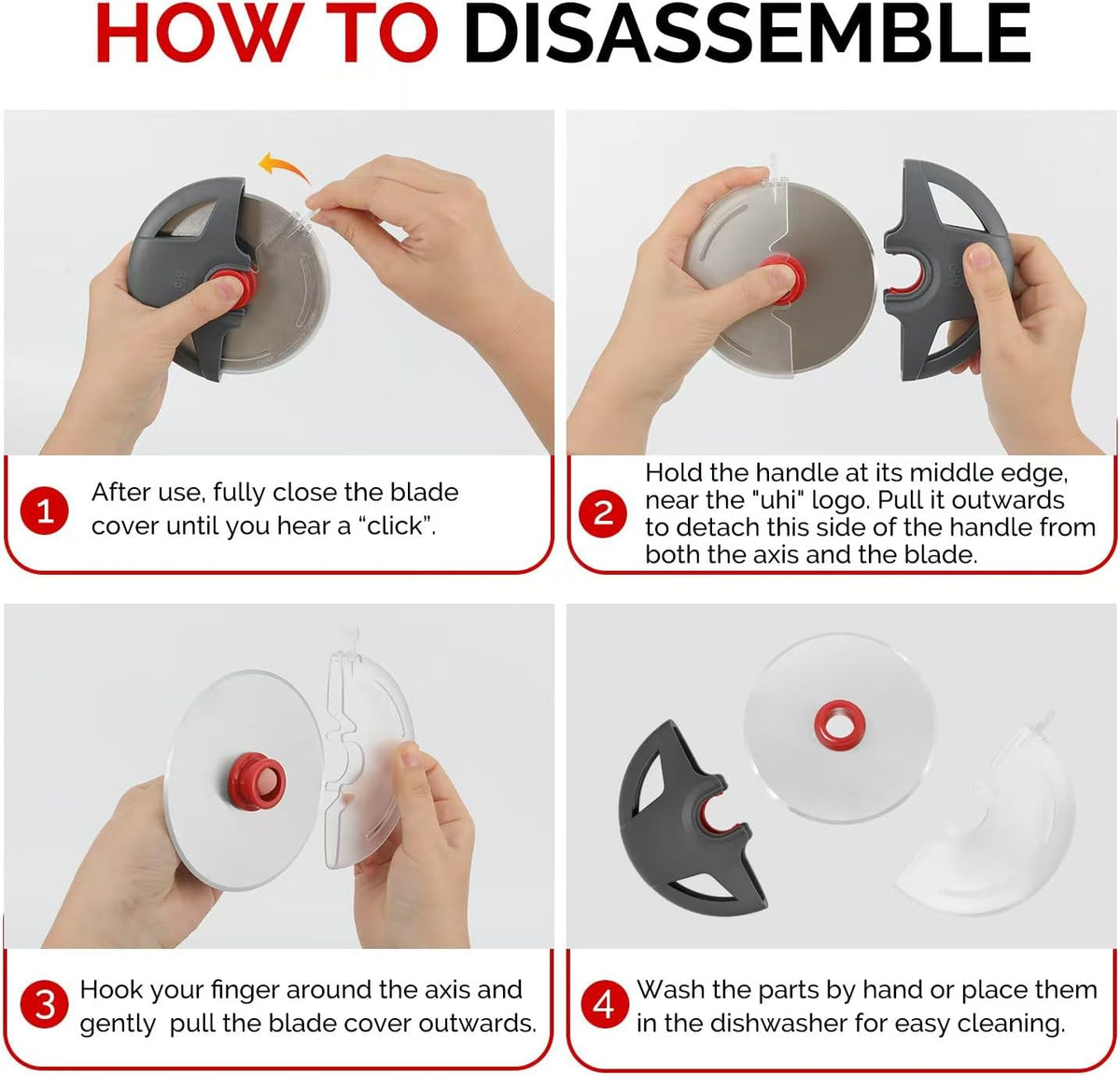 HOW TO DISASSEMBLE

1 After use, fully close the blade cover until you hear a “click”.

2 Hold the handle at its middle edge, near the "uhi" logo. Pull it outwards to detach this side of the handle from both the axis and the blade.

3 Hook your finger around the axis and gently pull the blade cover outwards.

4 Wash the parts by hand or place them in the dishwasher for easy cleaning.