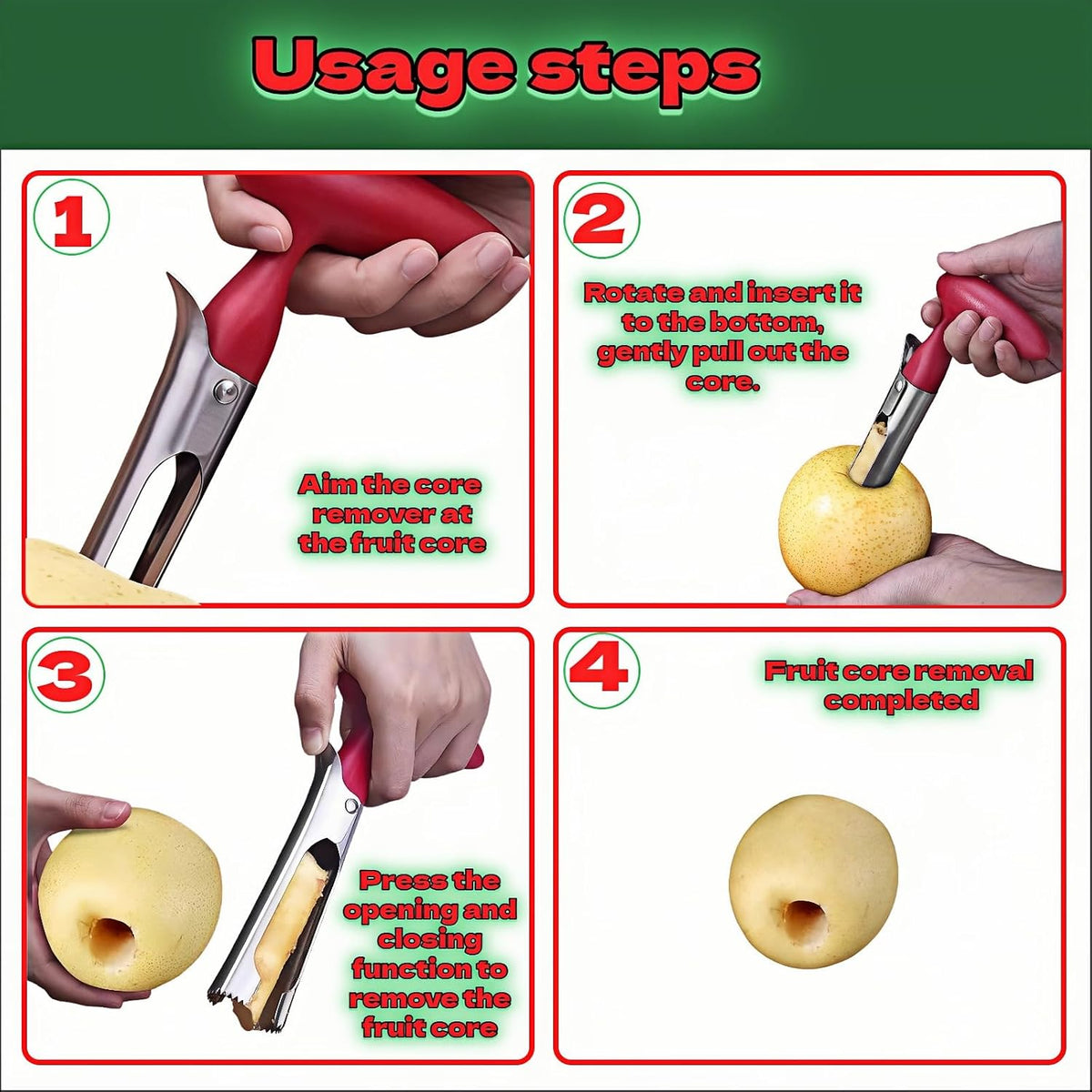 Usage steps

1

Aim the core remover at the fruit core

2

Rotate and insert it to the bottom, gently pull out the core.

3

Press the opening and closing function to remove the fruit core

4

Fruit core removal completed