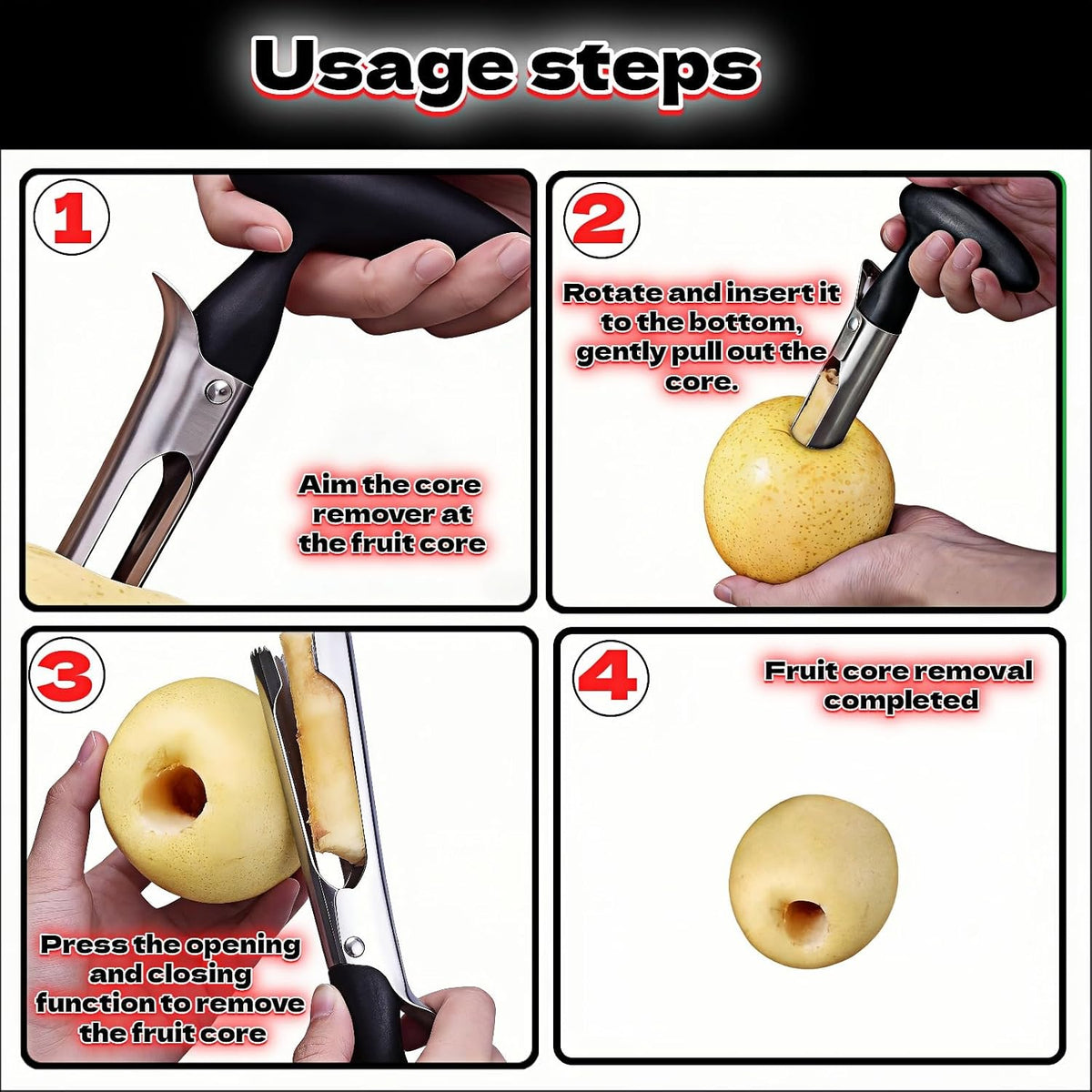 Usage steps

1

Aim the core remover at the fruit core

2

Rotate and insert it to the bottom, gently pull out the core.

3

Press the opening and closing function to remove the fruit core

4

Fruit core removal completed