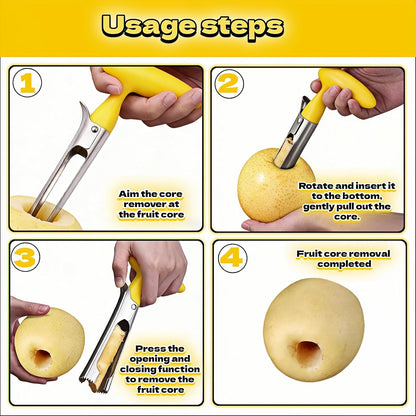 Usage steps

1

Aim the core remover at the fruit core

2

Rotate and insert it to the bottom, gently pull out the core.

3

Press the opening and closing function to remove the fruit core

4

Fruit core removal completed