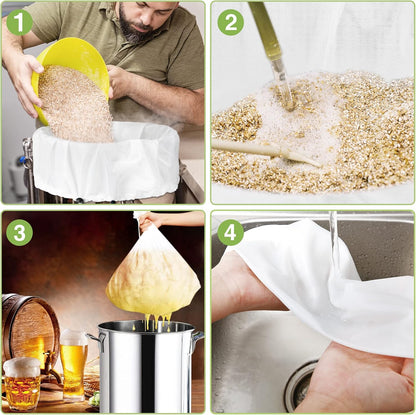 1

2

3

4