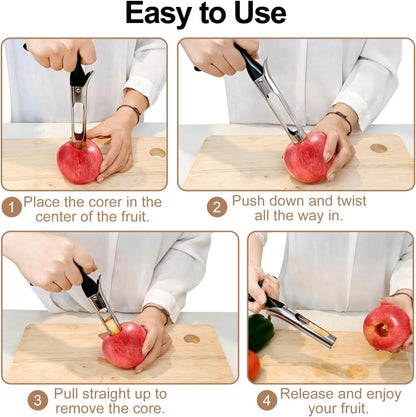 Easy to Use

1 Place the corer in the center of the fruit.

2 Push down and twist all the way in.

3 Pull straight up to remove the core.

4 Release and enjoy your fruit.