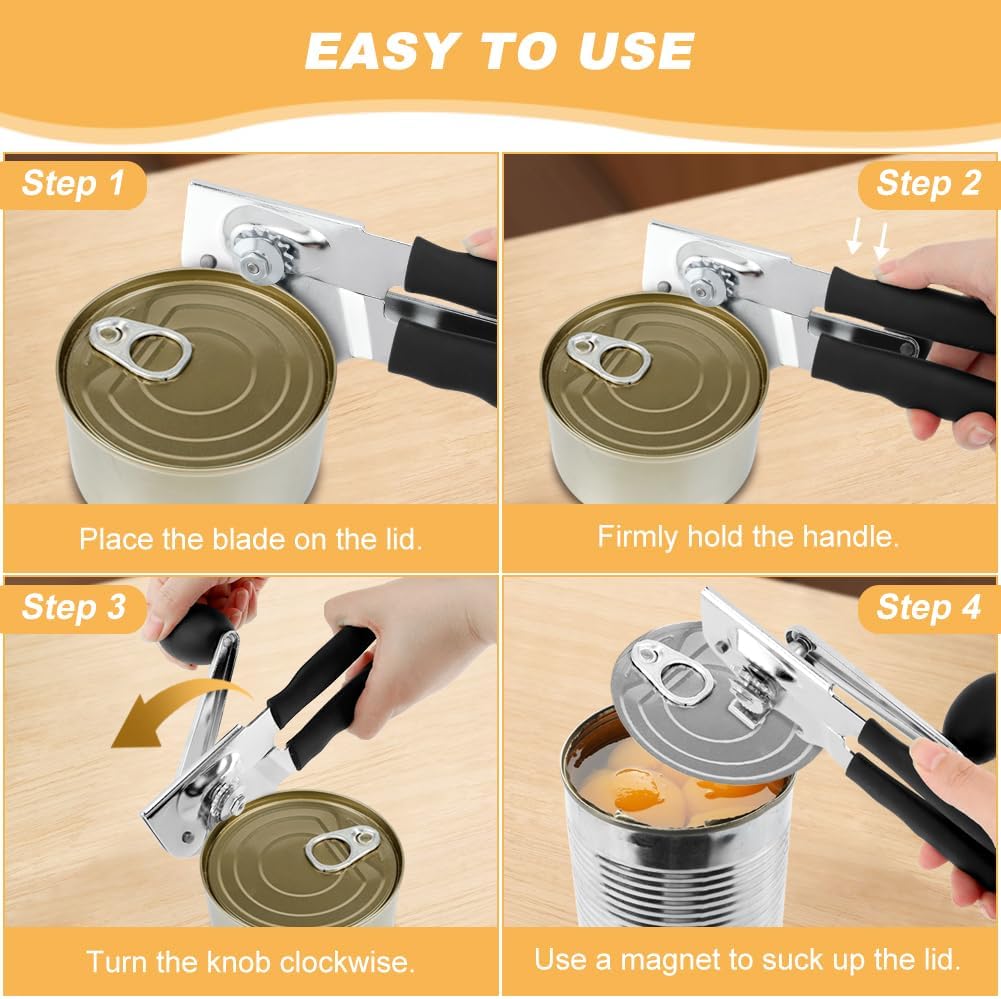 EASY TO USE

Step 1

Place the blade on the lid.

Step 2

Firmly hold the handle.

Step 3

Turn the knob clockwise.

Step 4

Use a magnet to suck up the lid.