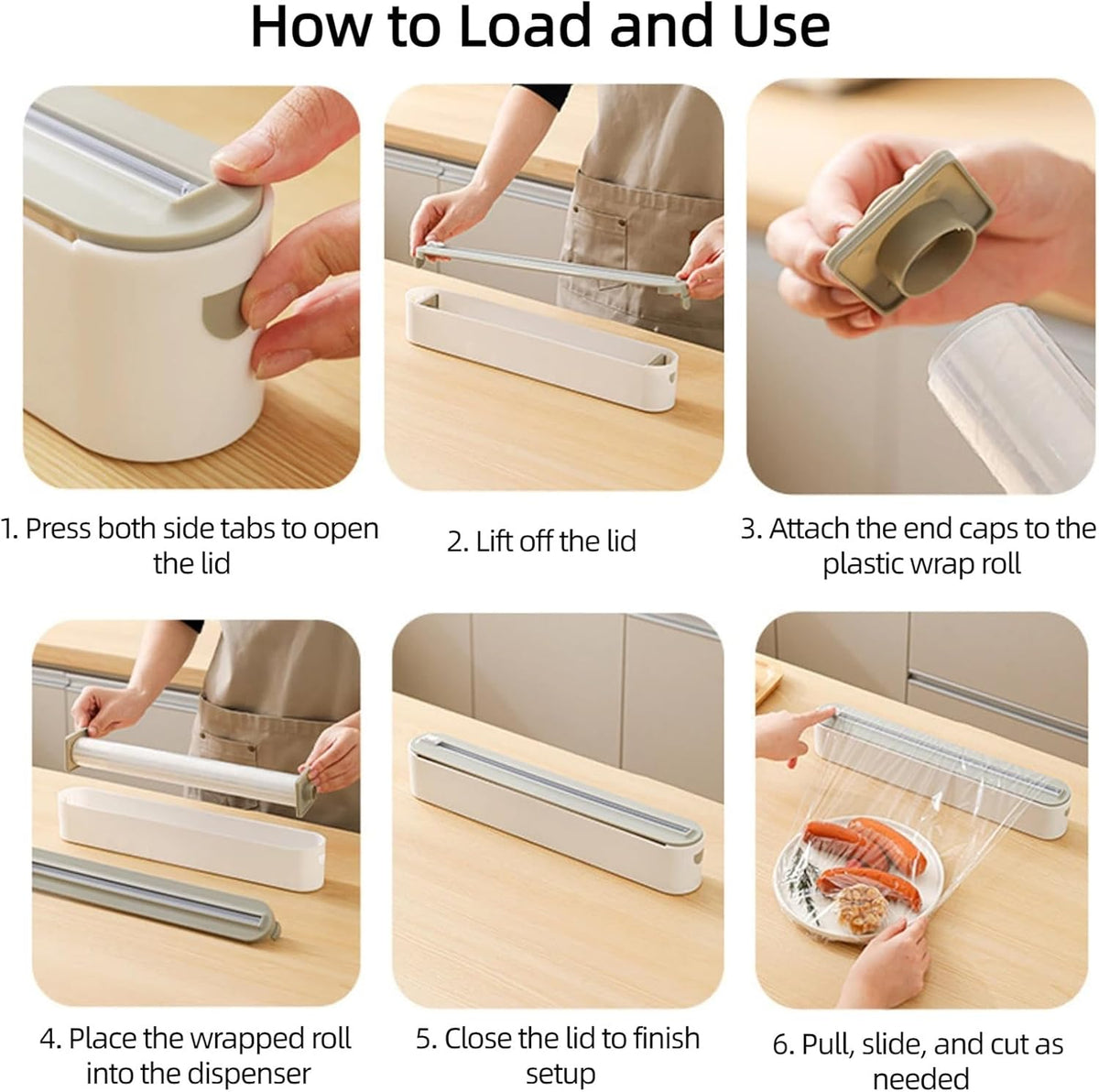 How to Load and Use

1. Press both side tabs to open the lid

2. Lift off the lid

3. Attach the end caps to the plastic wrap roll

4. Place the wrapped roll into the dispenser

5. Close the lid to finish setup

6. Pull, slide, and cut as needed