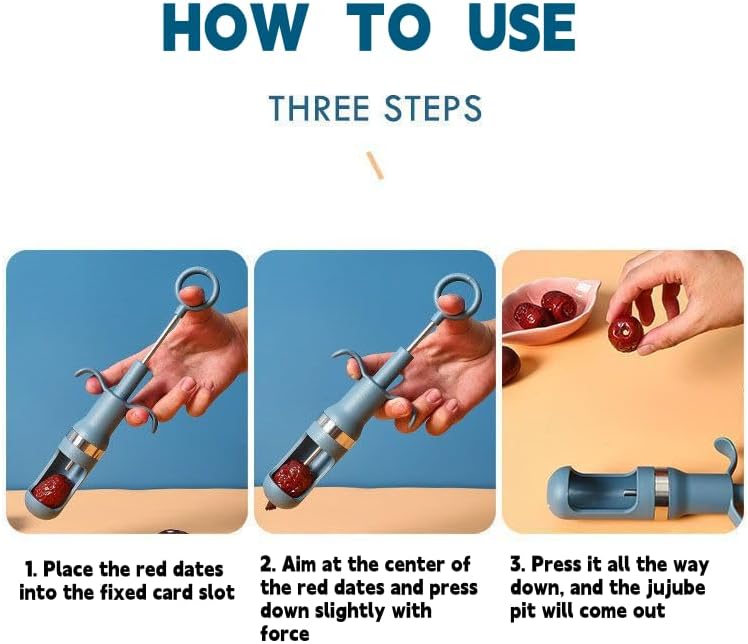 HOW TO USE

THREE STEPS

1. Place the red dates into the fixed card slot

2. Aim at the center of the red dates and press down slightly with force

3. Press it all the way down, and the jujube pit will come out