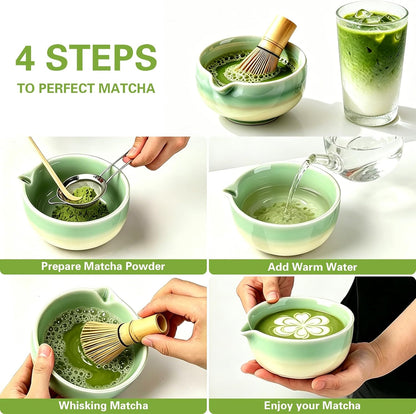 4 STEPS
TO PERFECT MATCHA

Prepare Matcha Powder

Add Warm Water

Whisking Matcha

Enjoy your Matcha