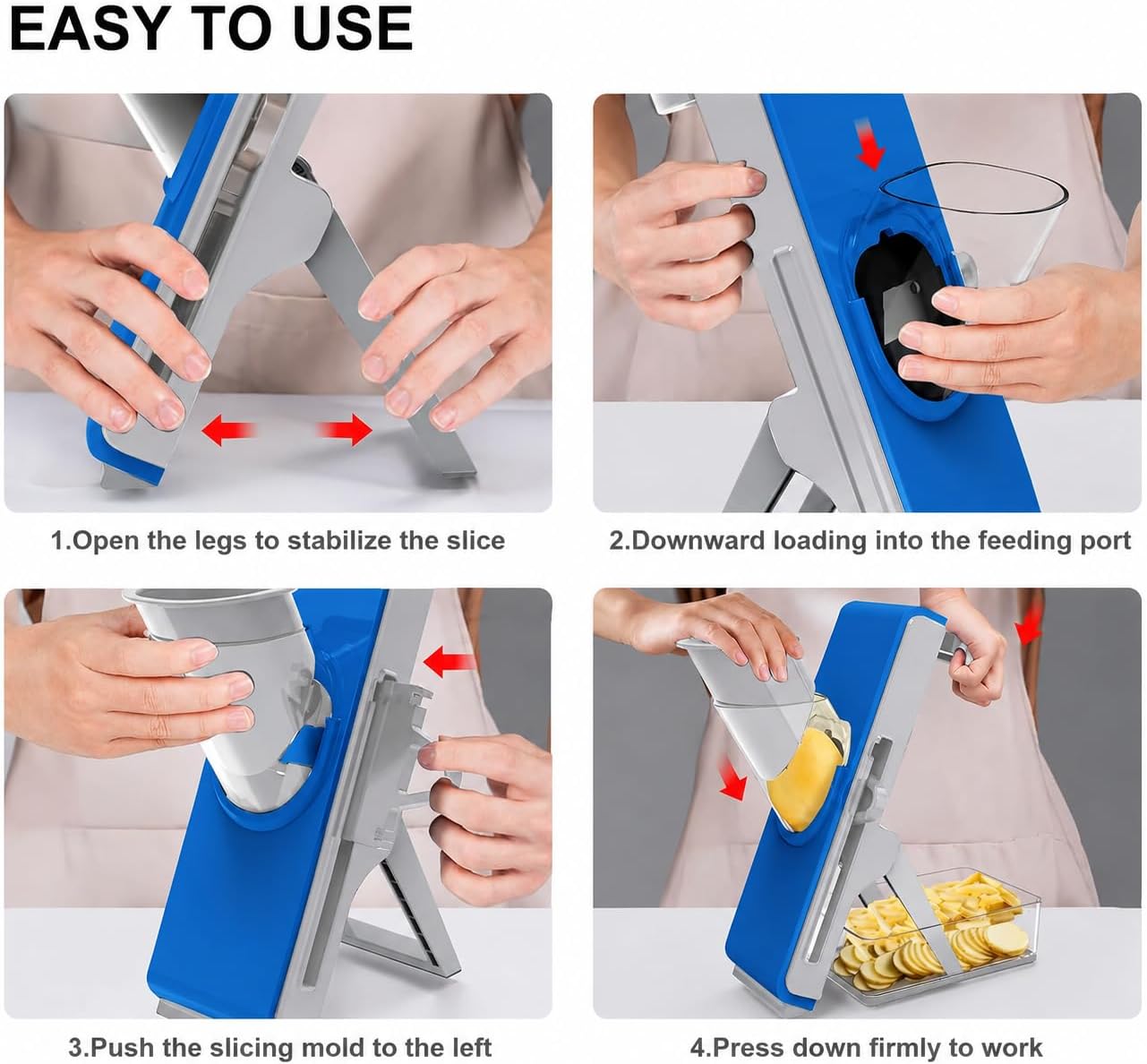 EASY TO USE

1.Open the legs to stabilize the slice

2.Downward loading into the feeding port

3.Push the slicing mold to the left

4.Press down firmly to work