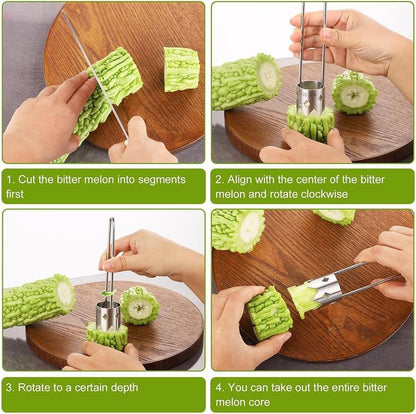 1. Cut the bitter melon into segments first

2. Align with the center of the bitter melon and rotate clockwise

3. Rotate to a certain depth

4. You can take out the entire bitter melon core