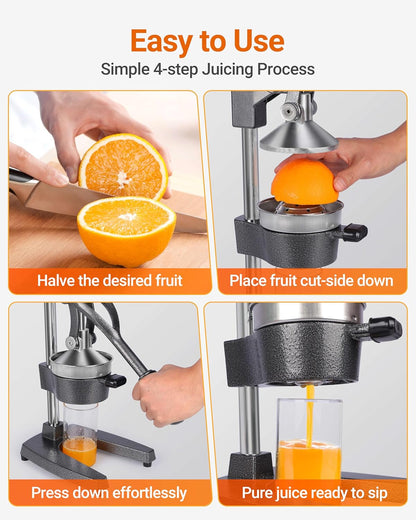 Easy to Use
Simple 4-step Juicing Process

Halve the desired fruit

Place fruit cut-side down

Press down effortlessly

Pure juice ready to sip