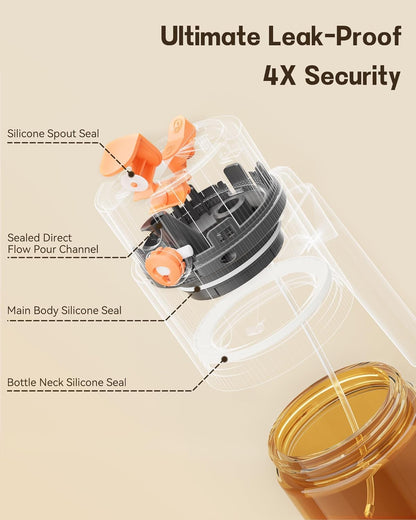 Ultimate Leak-Proof
4X Security

Silicone Spout Seal

Sealed Direct Flow Pour Channel

Main Body Silicone Seal

Bottle Neck Silicone Seal