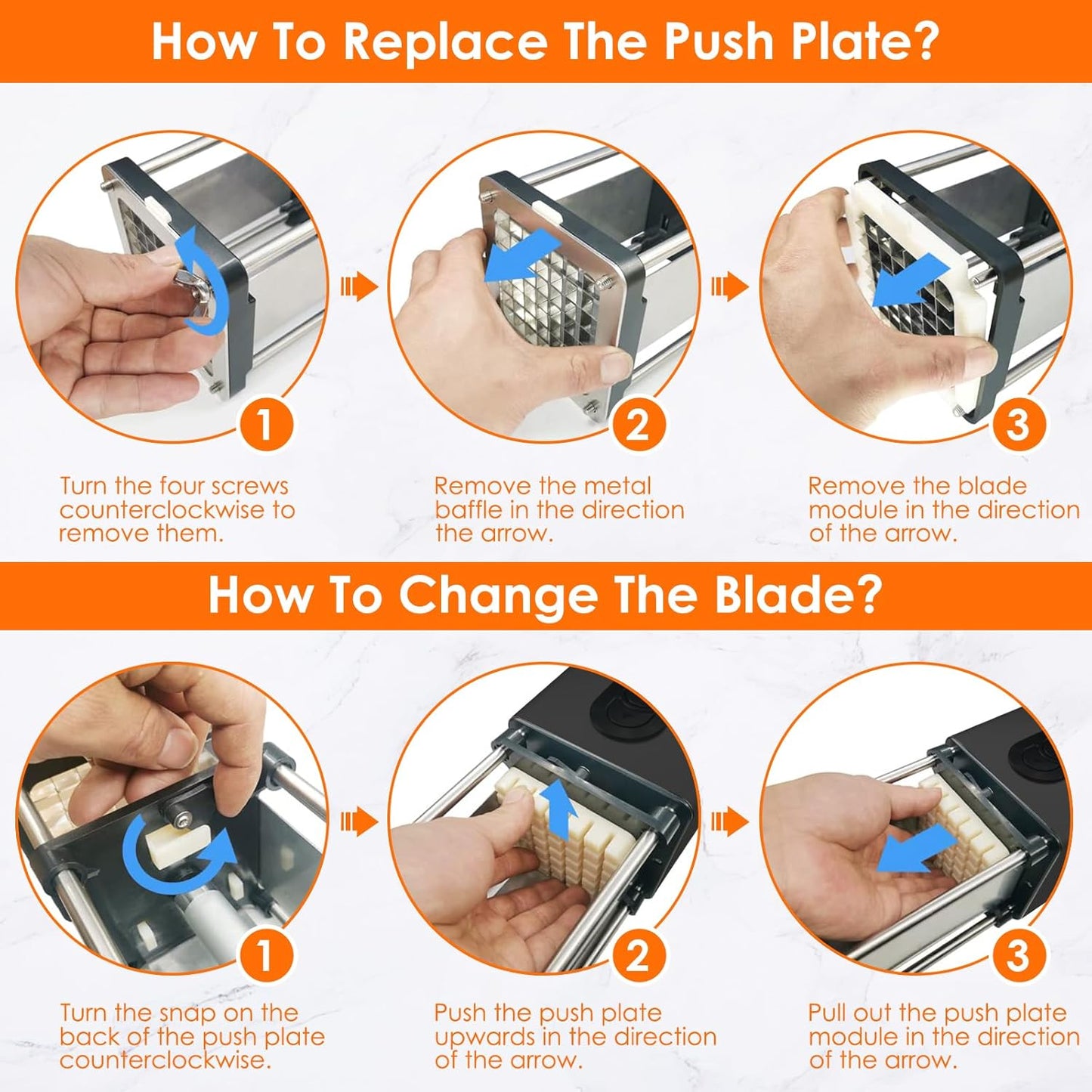 How To Replace The Push Plate?

1

Turn the four screws counterclockwise to remove them.

2

Remove the metal baffle in the direction the arrow.

3

Remove the blade module in the direction of the arrow.

How To Change The Blade?

1

Turn the snap on the back of the push plate counterclockwise.

2

Push the push plate upwards in the direction of the arrow.

3

Pull out the push plate module in the direction of the arrow.