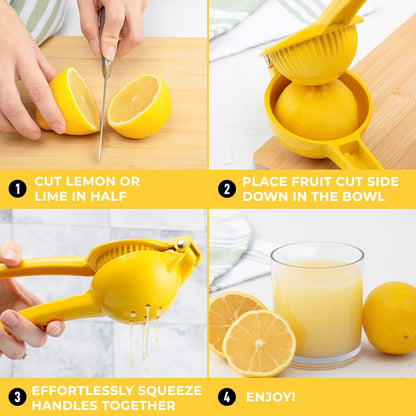 1 CUT LEMON OR LIME IN HALF

2 PLACE FRUIT CUT SIDE DOWN IN THE BOWL

3 EFFORTLESSLY SQUEEZE HANDLES TOGETHER

4 ENJOY!