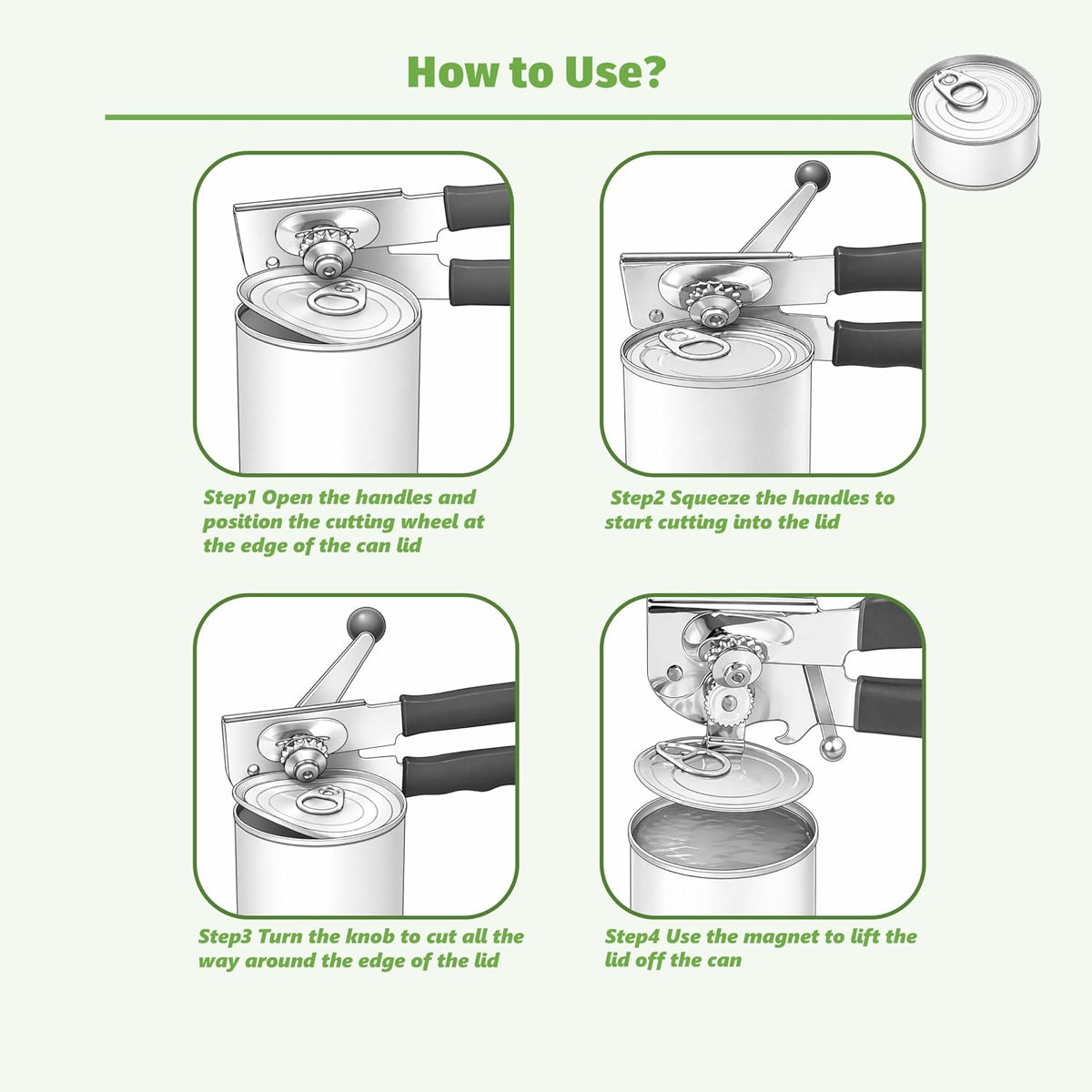 How to Use?

Step1 Open the handles and position the cutting wheel at the edge of the can lid

Step2 Squeeze the handles to start cutting into the lid

Step3 Turn the knob to cut all the way around the edge of the lid

Step4 Use the magnet to lift the lid off the can