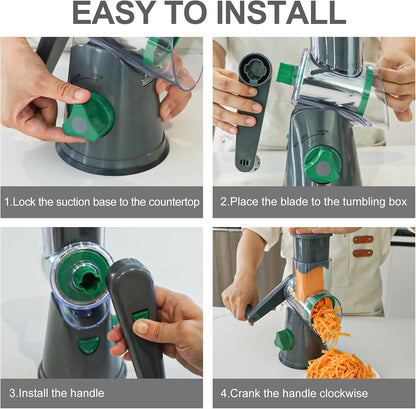 EASY TO INSTALL

1.Lock the suction base to the countertop

2.Place the blade to the tumbling box

3.Install the handle

4.Crank the handle clockwise