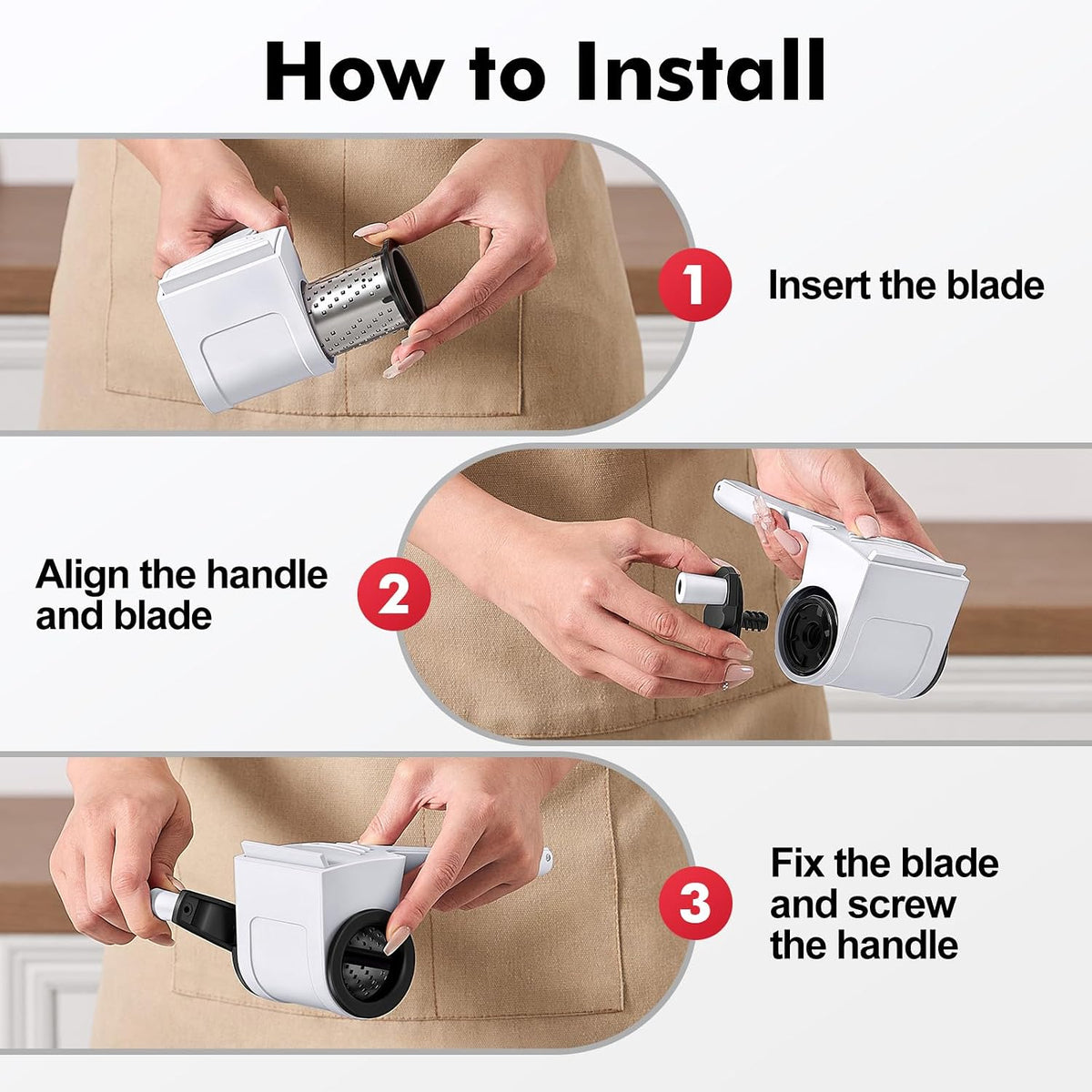 How to Install

1 Insert the blade

Align the handle and blade 2

3 Fix the blade and screw the handle