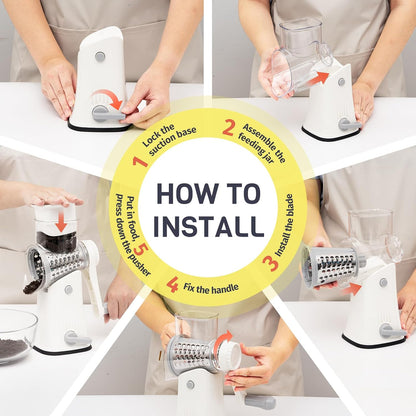 HOW TO INSTALL

1 Lock the suction base

2 Assemble the feeding jar

3 Install the blade

4 Fix the handle

5 Put in food, press down the pusher