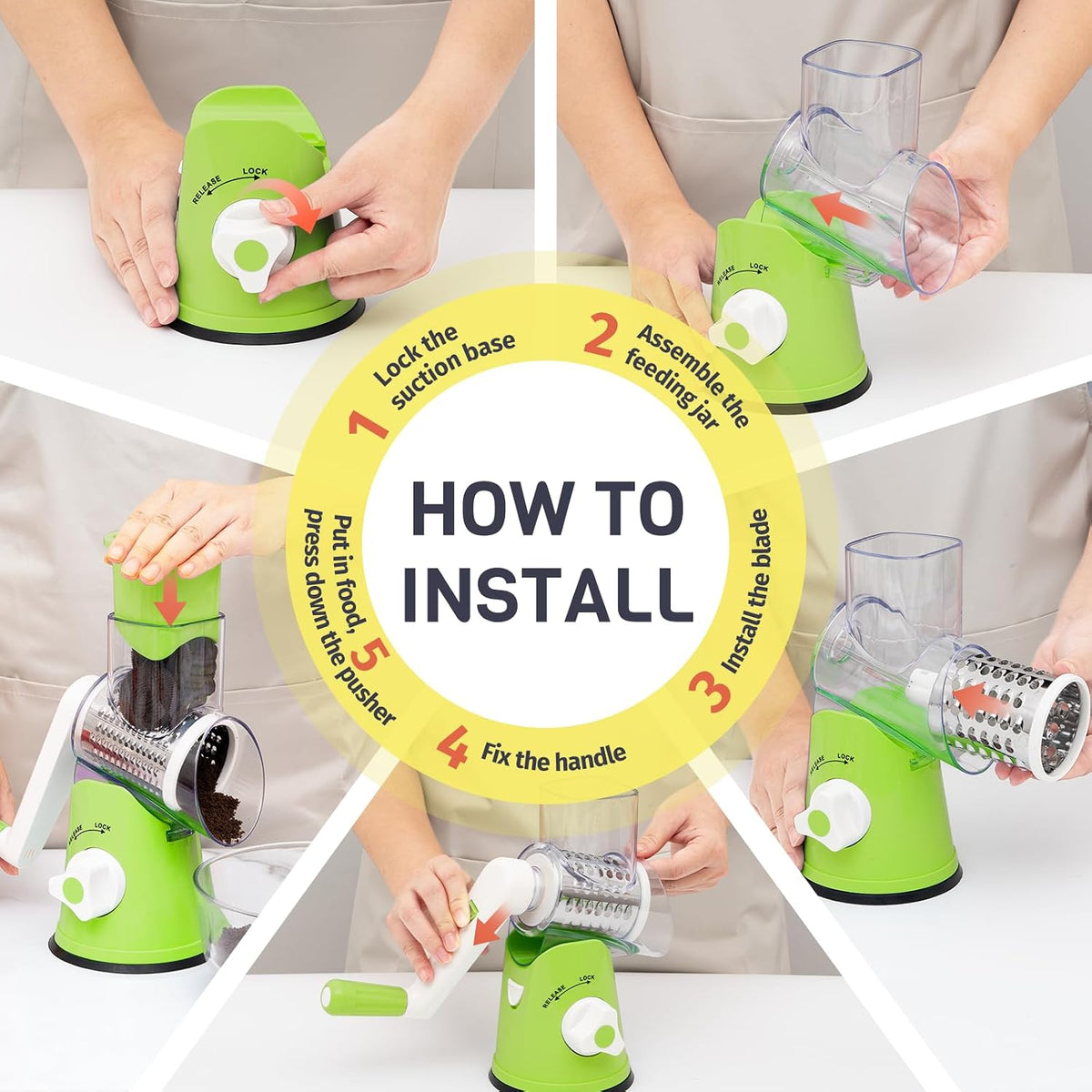 HOW TO INSTALL

1 Lock the suction base

2 Assemble the feeding jar

3 Install the blade

4 Fix the handle

5 Put in food, press down the pusher

RELEASE LOCK

RELEASE LOCK

RELEASE LOCK

RELEASE LOCK

RELEASE LOCK