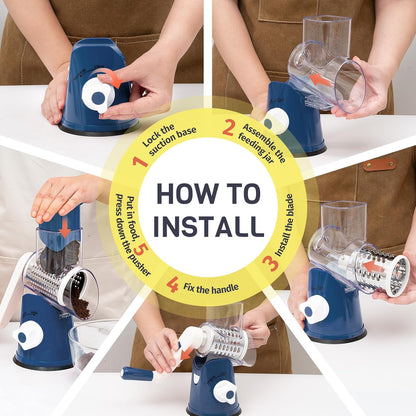 HOW TO INSTALL

1 Lock the suction base

2 Assemble the feeding jar

3 Install the blade

4 Fix the handle

5 Put in food, press down the pusher