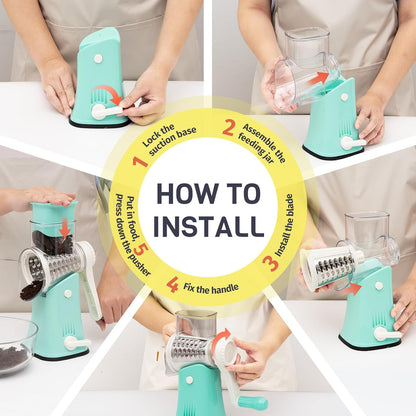 HOW TO INSTALL

1 Lock the suction base

2 Assemble the feeding jar

3 Install the blade

4 Fix the handle

5 Put in food, press down the pusher