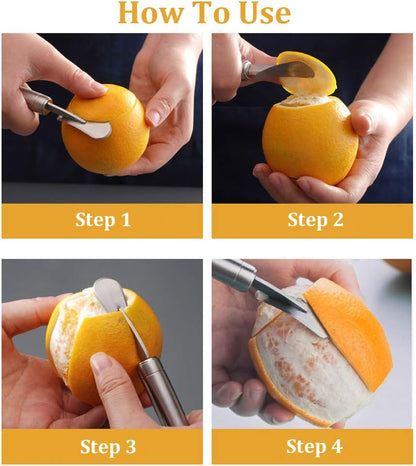 How To Use

Step 1

Step 2

Step 3

Step 4