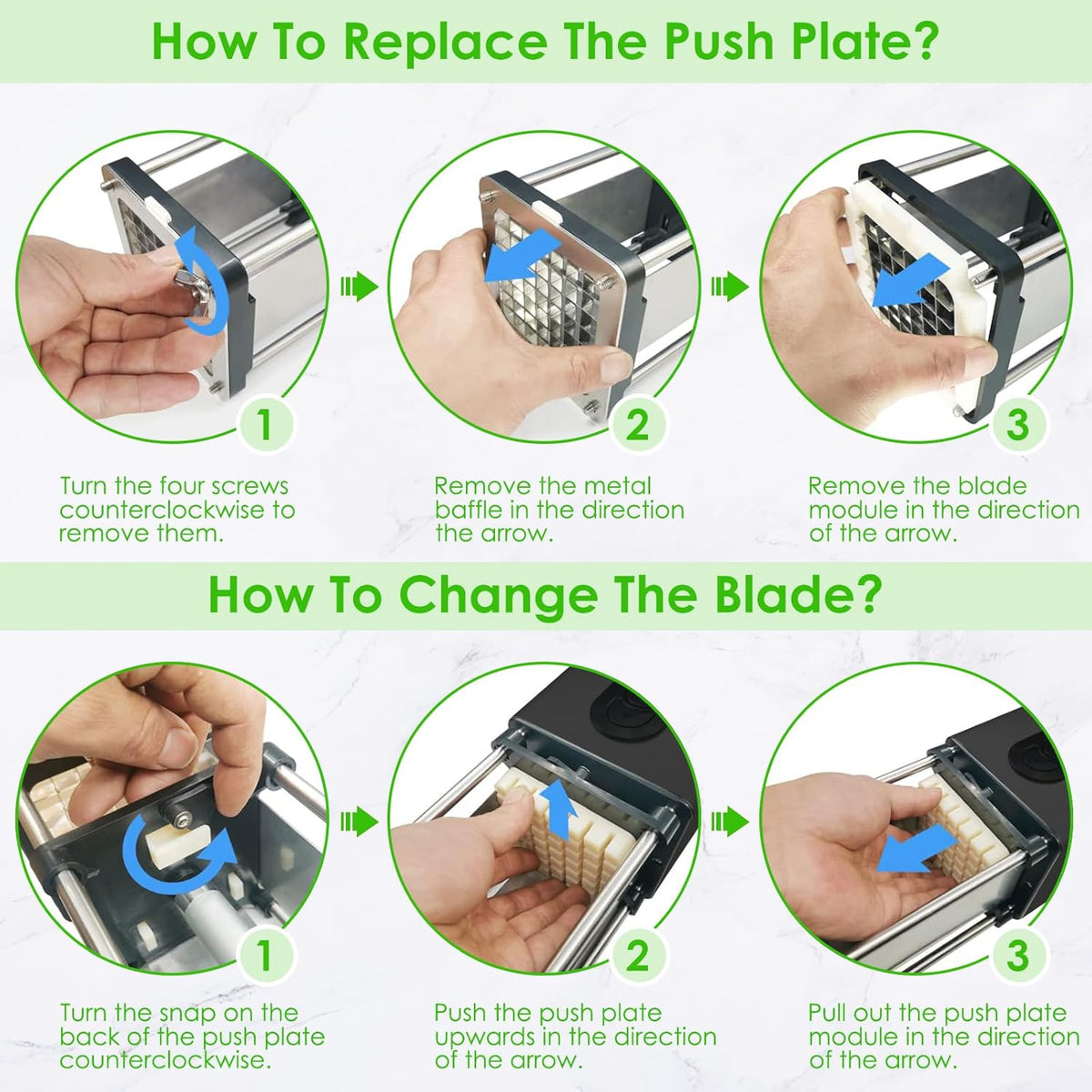 How To Replace The Push Plate?

1

Turn the four screws counterclockwise to remove them.

2

Remove the metal baffle in the direction the arrow.

3

Remove the blade module in the direction of the arrow.

How To Change The Blade?

1

Turn the snap on the back of the push plate counterclockwise.

2

Push the push plate upwards in the direction of the arrow.

3

Pull out the push plate module in the direction of the arrow.