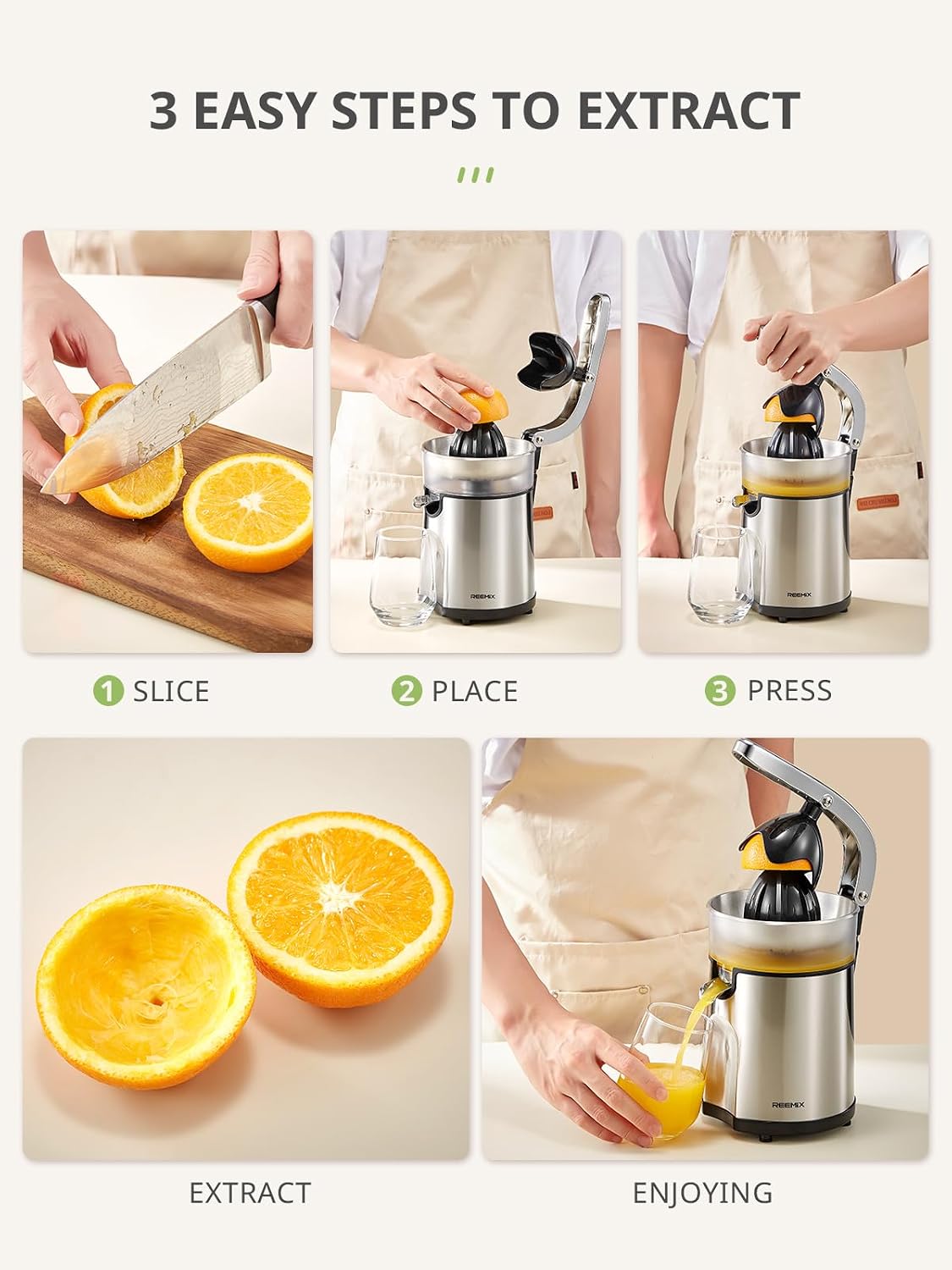 3 EASY STEPS TO EXTRACT

REEMIX

REEMIX

1 SLICE
2 PLACE
3 PRESS

REEMIX

EXTRACT
ENJOYING