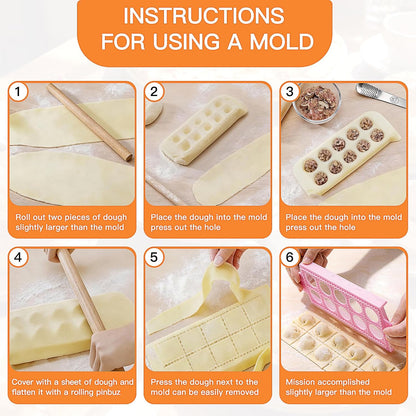 INSTRUCTIONS FOR USING A MOLD

1
Roll out two pieces of dough slightly larger than the mold

2
Place the dough into the mold press out the hole

3
Place the dough into the mold press out the hole

4
Cover with a sheet of dough and flatten it with a rolling pinbuz

5
Press the dough next to the mold can be easily removed

6
Mission accomplished slightly larger than the mold