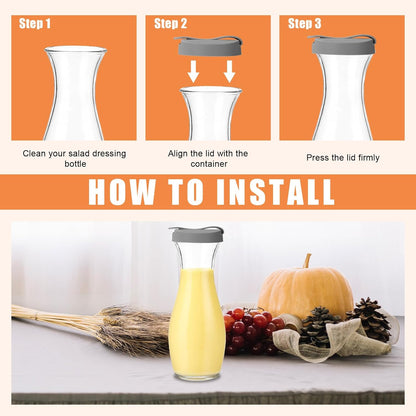 Step 1

Clean your salad dressing bottle

Step 2

Align the lid with the container

Step 3

Press the lid firmly

HOW TO INSTALL